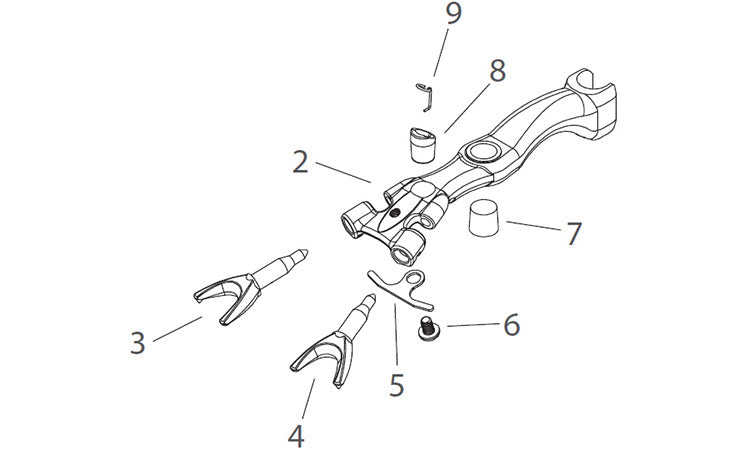 9
8
2
7
3
6
5
4